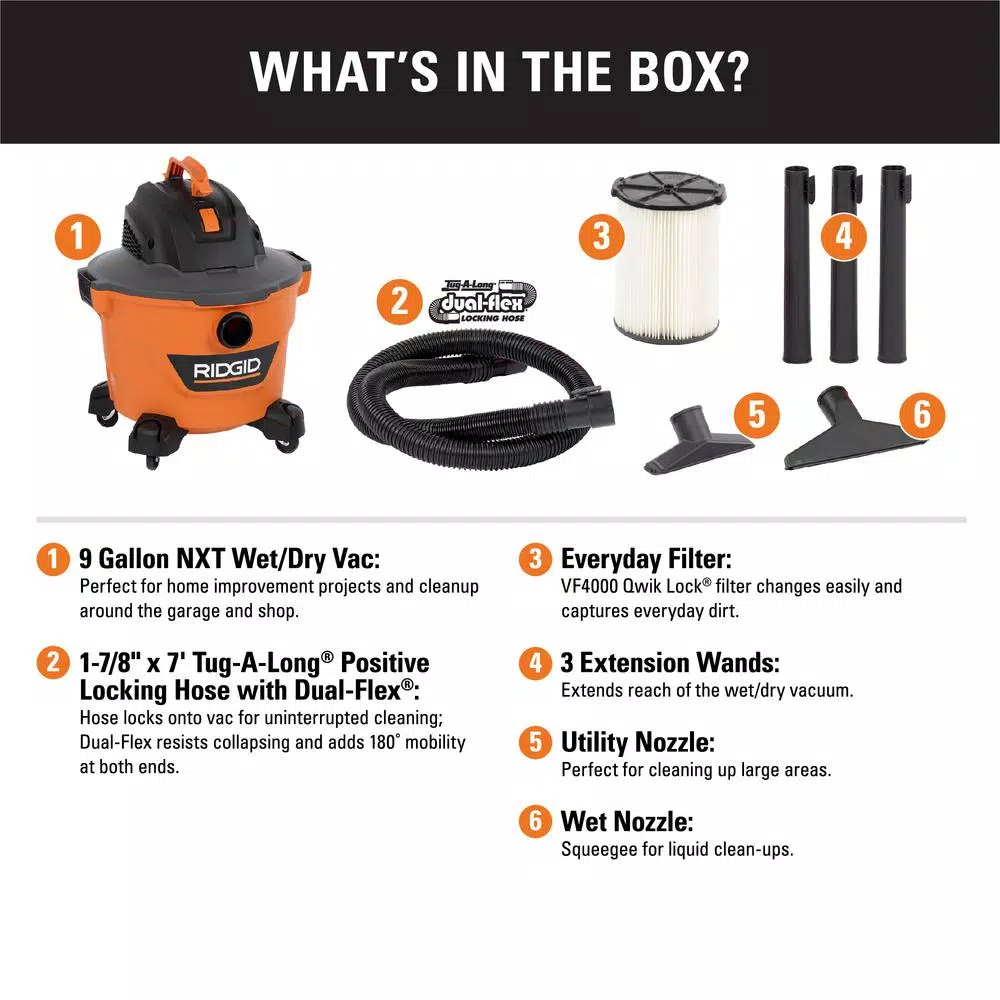 WHAT'S IN THE BOX?

1

RIDGID

2

Tug-A-Long
dual-flex
LOCKING HOSE

3

4

5

6

1 9 Gallon NXT Wet/Dry Vac:
Perfect for home improvement projects and cleanup around the garage and shop.

2 1-7/8" x 7' Tug-A-Long® Positive Locking Hose with Dual-Flex®:
Hose locks onto vac for uninterrupted cleaning; Dual-Flex resists collapsing and adds 180° mobility at both ends.

3 Everyday Filter:
VF4000 Qwik Lock® filter changes easily and captures everyday dirt.

4 3 Extension Wands:
Extends reach of the wet/dry vacuum.

5 Utility Nozzle:
Perfect for cleaning up large areas.

6 Wet Nozzle:
Squeegee for liquid clean-ups.